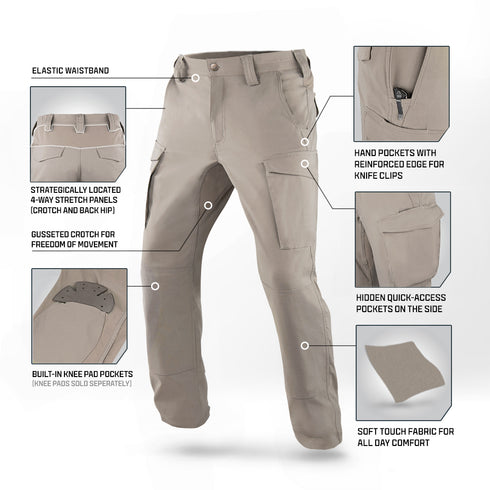 ELASTIC WAISTBAND

STRATEGICALLY LOCATED 4-WAY STRETCH PANELS (CROTCH AND BACK HIP)

GUSSETED CROTCH FOR FREEDOM OF MOVEMENT

BUILT-IN KNEE PAD POCKETS
(KNEE PADS SOLD SEPERATELY)

HAND POCKETS WITH REINFORCED EDGE FOR KNIFE CLIPS

HIDDEN QUICK-ACCESS POCKETS ON THE SIDE

SOFT TOUCH FABRIC FOR ALL DAY COMFORT